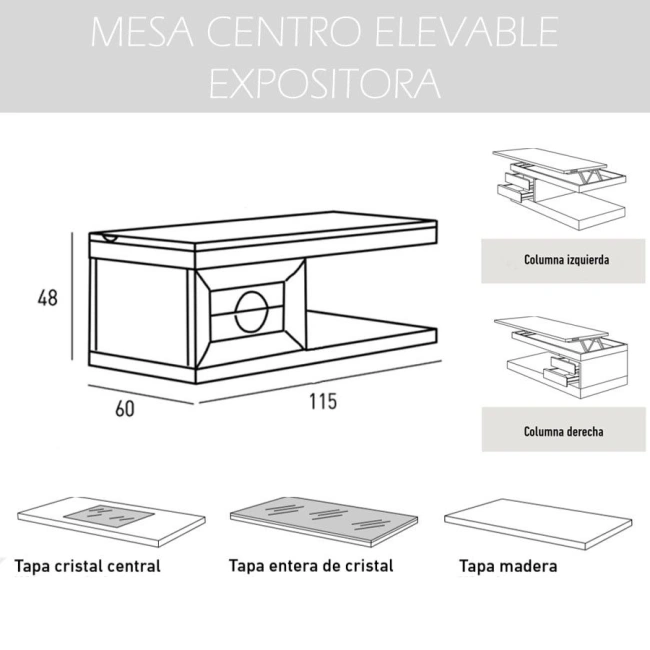 MESA CENTRO ELEVABLE
EXPOSITORA

48

60

115

Columna izquierda

Columna derecha

Tapa cristal central

Tapa entera de cristal

Tapa madera