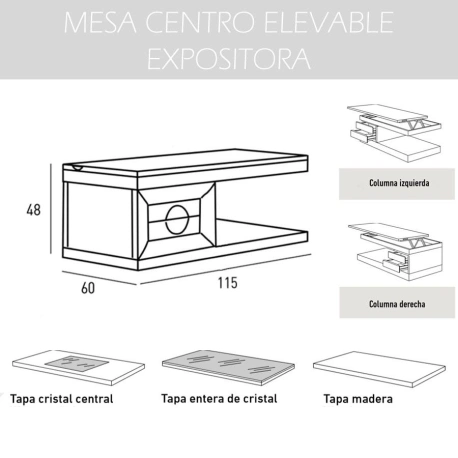 MESA CENTRO ELEVABLE EXPOSITORA

48

60

115

Columna izquierda

Columna derecha

Tapa cristal central

Tapa entera de cristal

Tapa madera