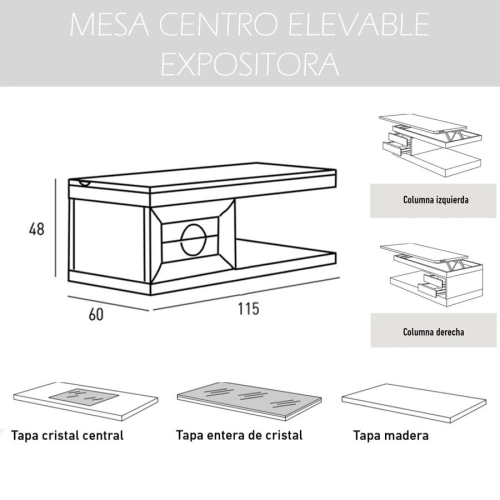 MESA CENTRO ELEVABLE EXPOSITORA

48

60

115

Columna izquierda

Columna derecha

Tapa cristal central

Tapa entera de cristal

Tapa madera